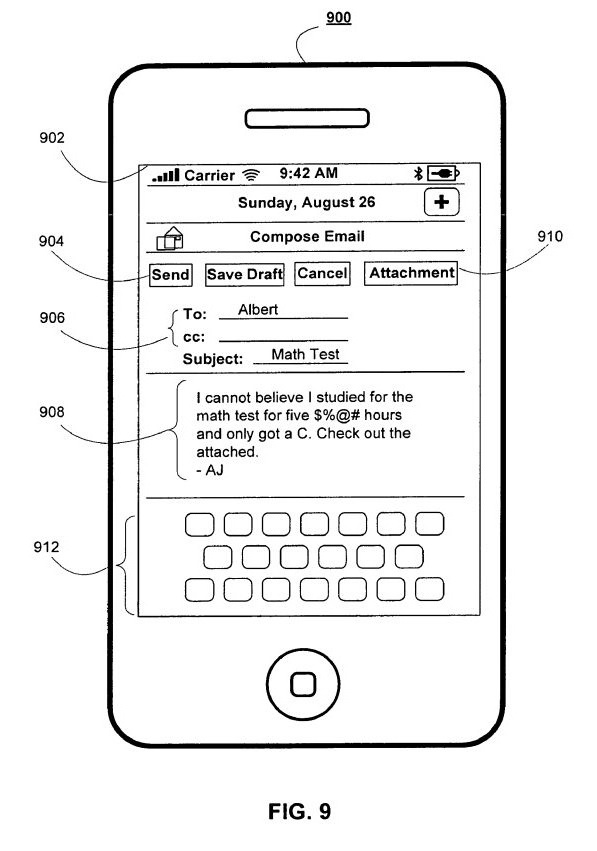 900

902

Carrier 9:42 AM

Sunday, August 26 +

Compose Email

904

910

Send Save Draft Cancel Attachment

906

To: Albert
cc:
Subject: Math Test

908

I cannot believe I studied for the math test for five $%@# hours and only got a C. Check out the attached.
- AJ

912

FIG. 9